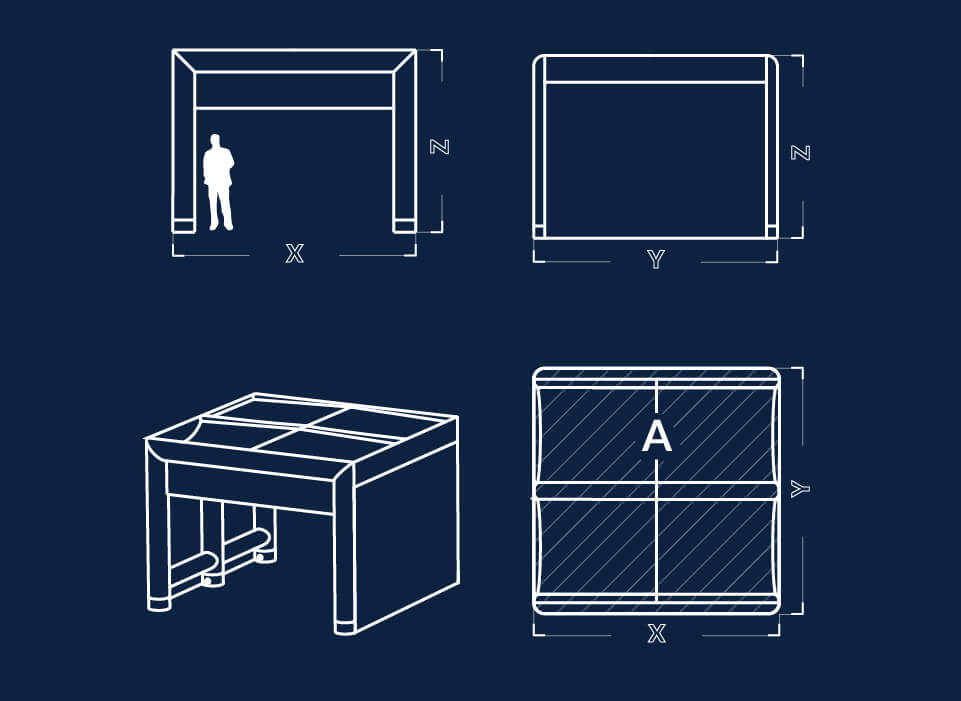 Z
X
Z
Y
A
Y
X